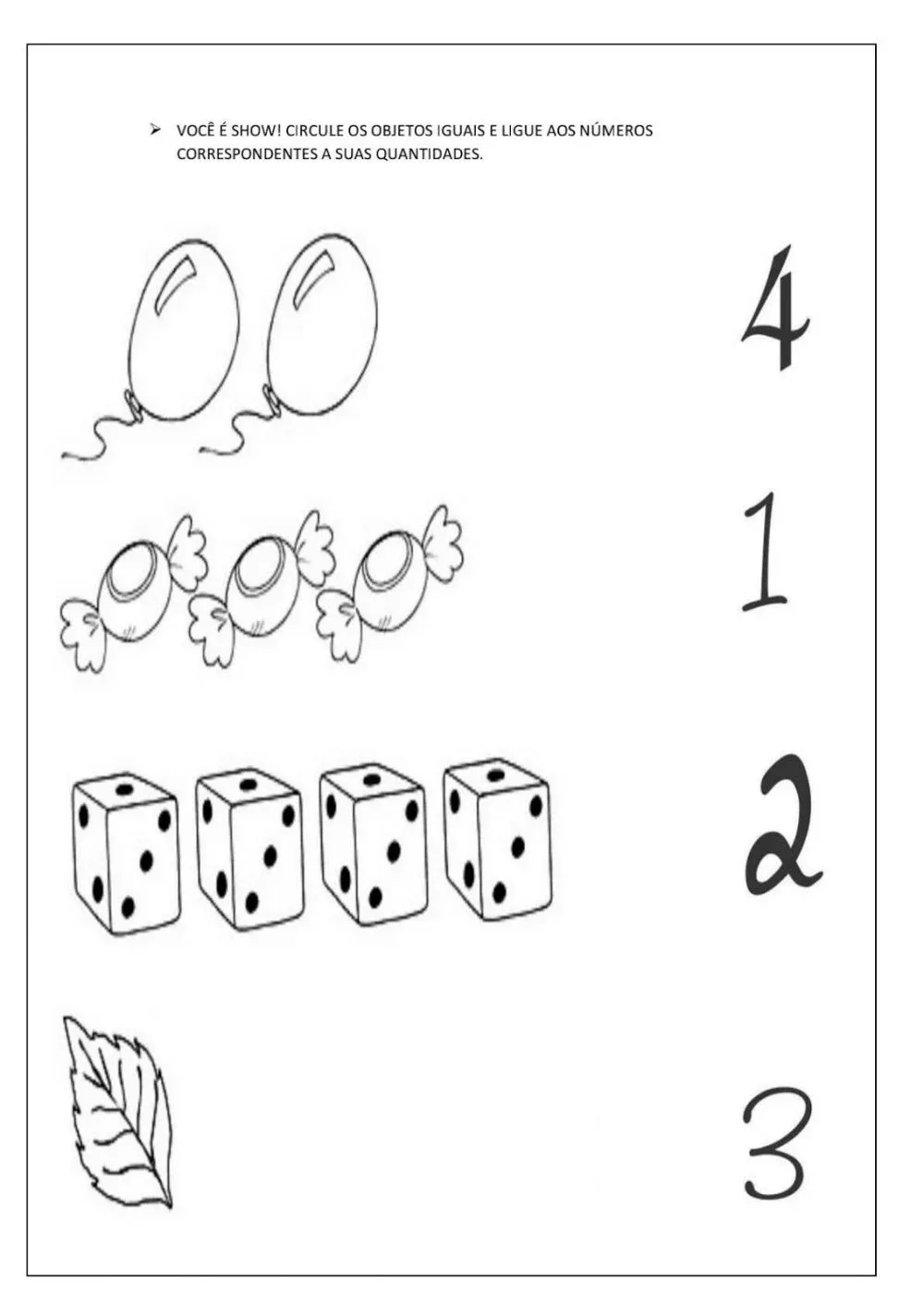 ➢ VOCÊ É SHOW! CIRCULE OS OBJETOS IGUAIS E LIGUE AOS NÚMEROS CORRESPONDENTES A SUAS QUANTIDADES.

4

1

2

3